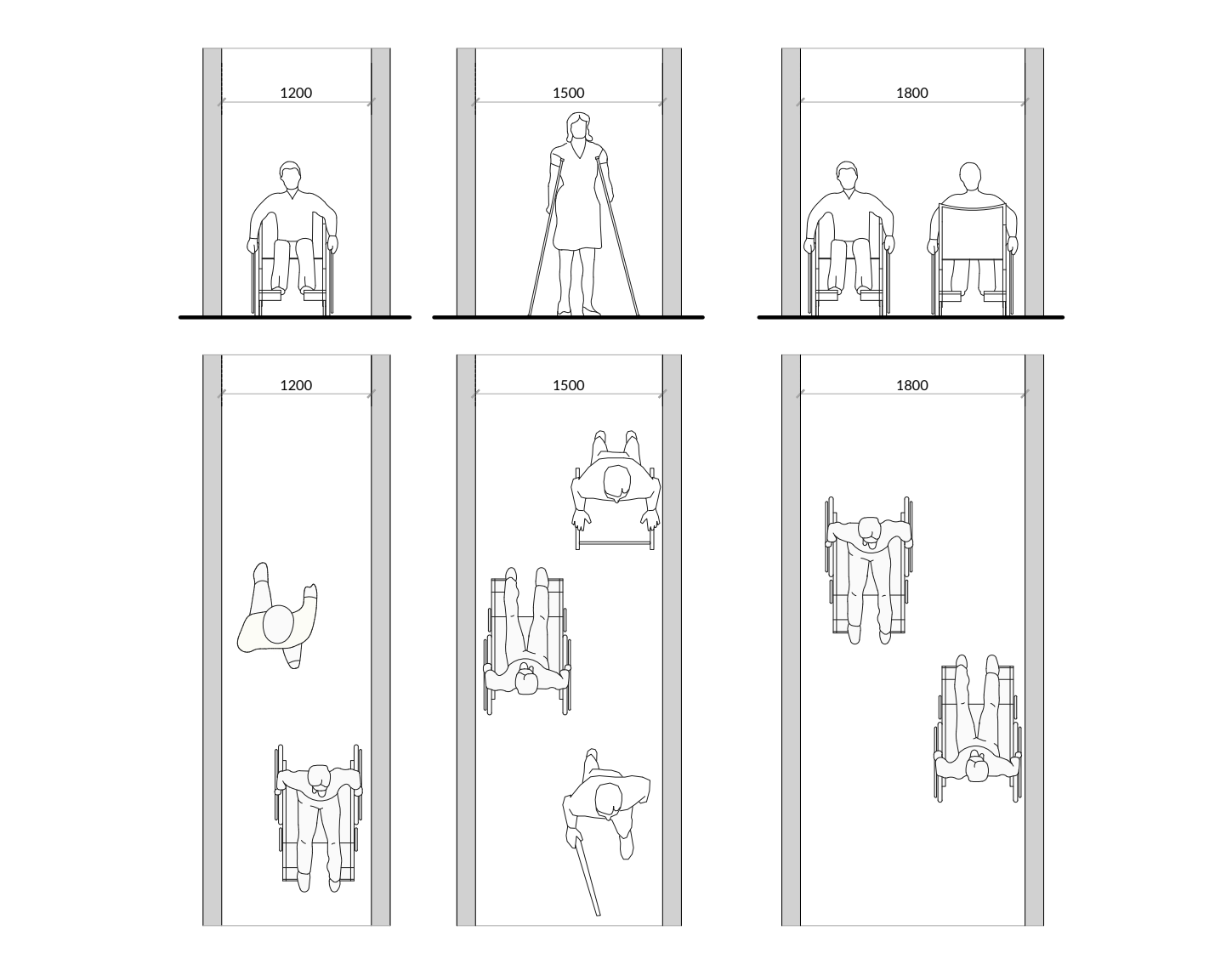 1200

1500

1800

1200

1500

1800